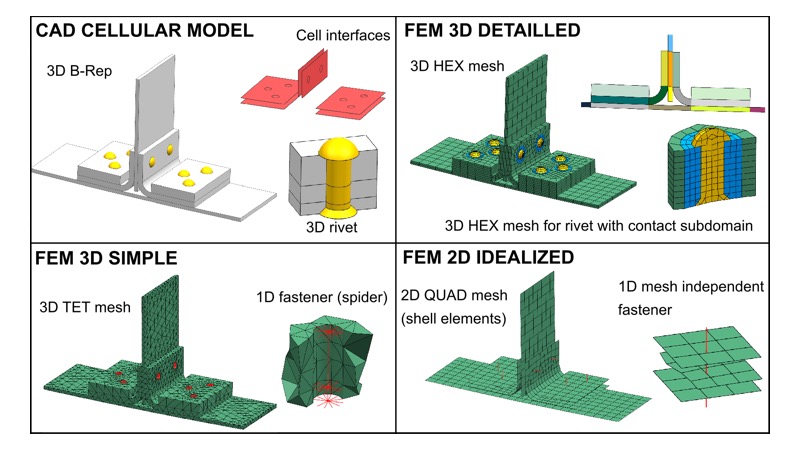 CAD CELLULAR MODEL
Cell interfaces
3D B-Rep
3D rivet

FEM 3D DETAILLED
3D HEX mesh
3D HEX mesh for rivet with contact subdomain

FEM 3D SIMPLE
3D TET mesh
1D fastener (spider)

FEM 2D IDEALIZED
2D QUAD mesh (shell elements)
1D mesh independent fastener